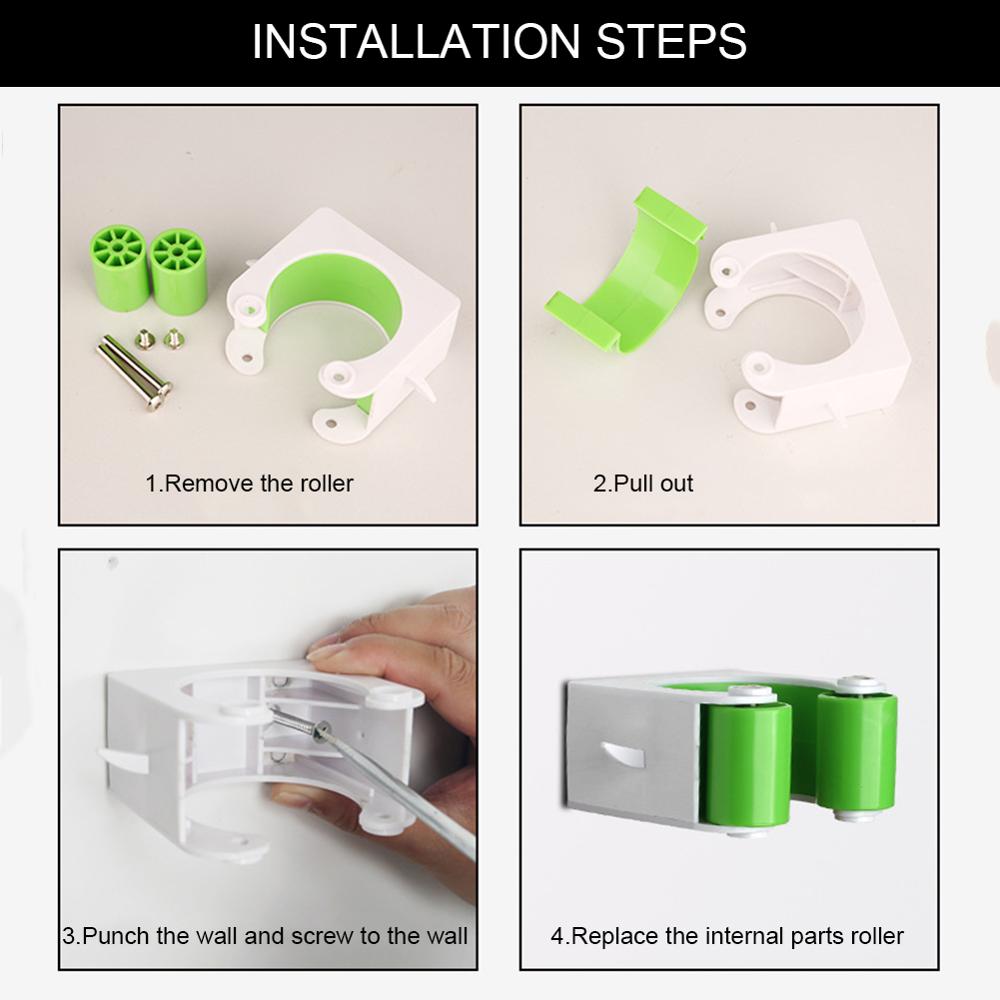 INSTALLATION STEPS

1.Remove the roller

2.Pull out

3.Punch the wall and screw to the wall

4.Replace the internal parts roller